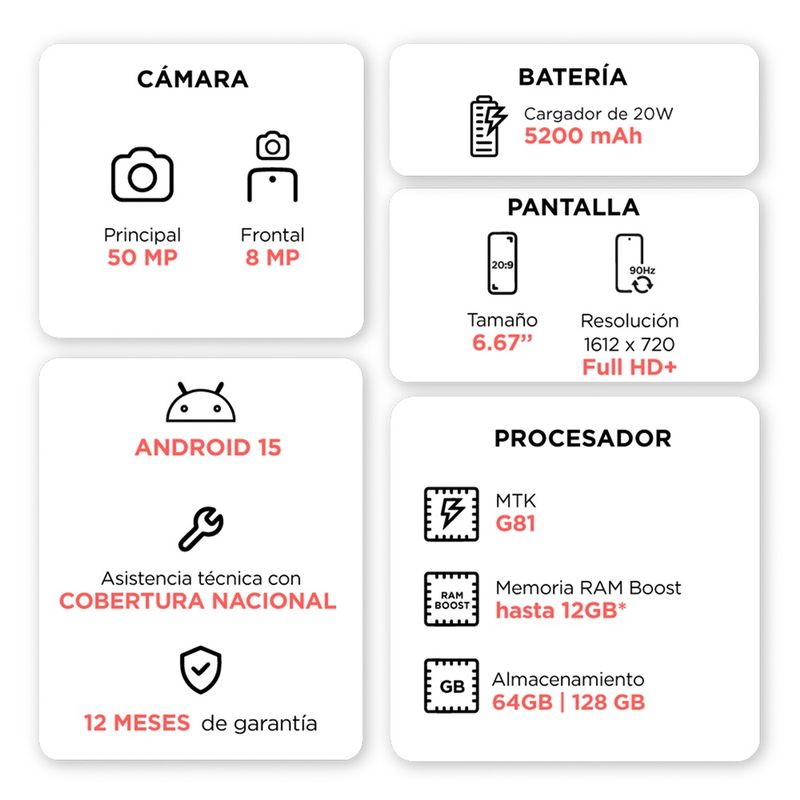 CÁMARA

Principal
50 MP

Frontal
8 MP

ANDROID 15

Asistencia técnica con
COBERTURA NACIONAL

12 MESES de garantía

BATERÍA

Cargador de 20W
5200 mAh

PANTALLA

20:9

Tamaño
6.67”

90Hz

Resolución
1612 x 720
Full HD+

PROCESADOR

MTK
G81

RAM BOOST

Memoria RAM Boost
hasta 12GB*

GB

Almacenamiento
64GB | 128 GB