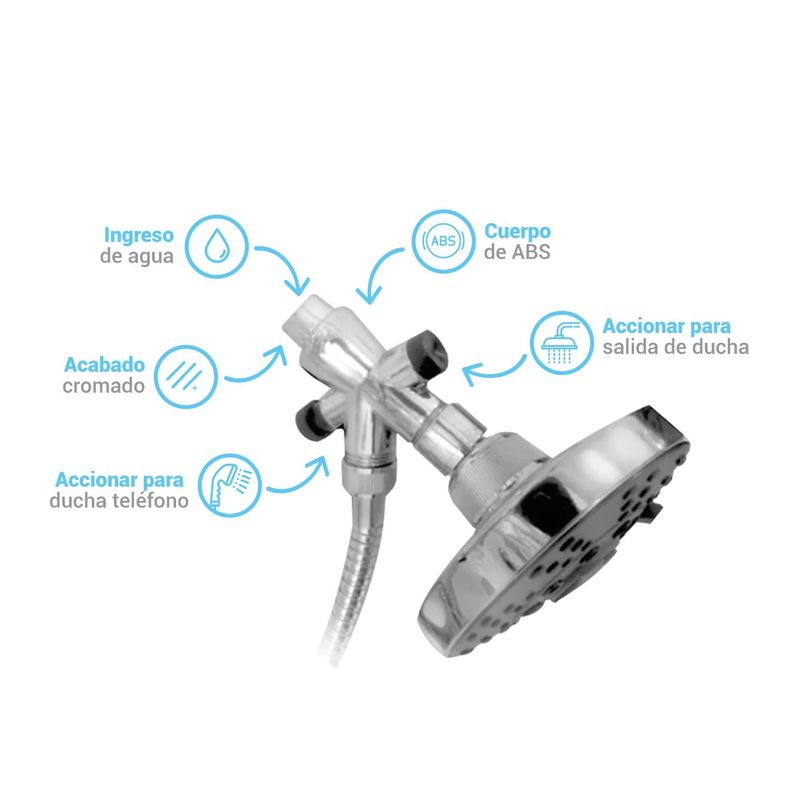 Ingreso
de agua

ABS

Cuerpo
de ABS

Acabado
cromado

Accionar para
salida de ducha

Accionar para
ducha teléfono